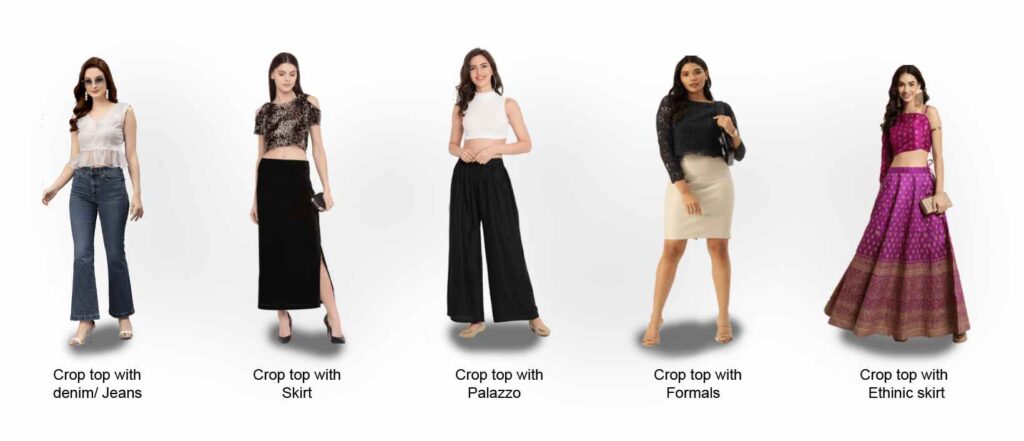 Crop top with denim/ Jeans

Crop top with Skirt

Crop top with Palazzo

Crop top with Formals

Crop top with Ethinic skirt